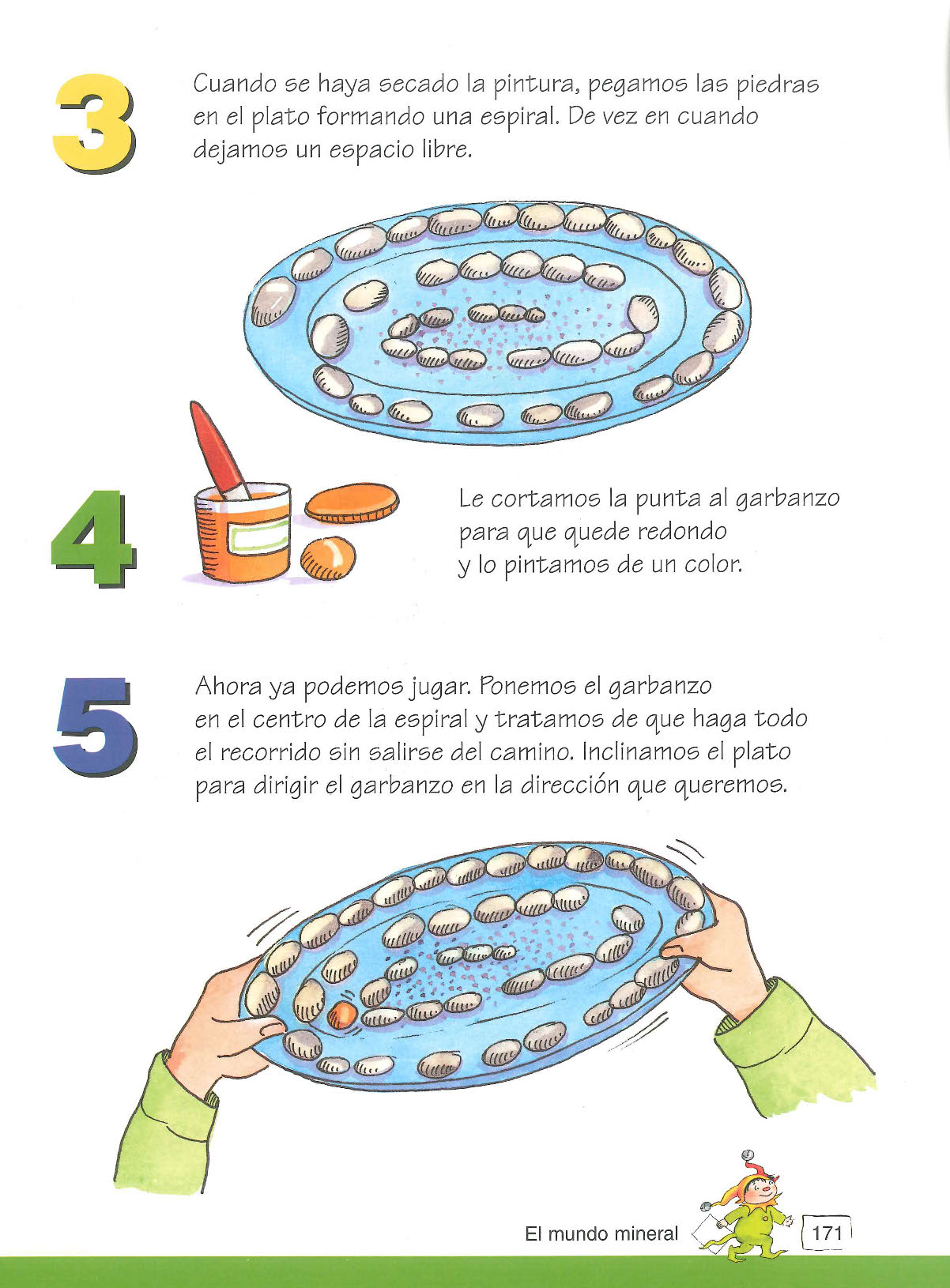 3

Cuando se haya secado la pintura, pegamos las piedras en el plato formando una espiral. De vez en cuando dejamos un espacio libre.

4

Le cortamos la punta al garbanzo para que quede redondo y lo pintamos de un color.

5

Ahora ya podemos jugar. Ponemos el garbanzo en el centro de la espiral y tratamos de que haga todo el recorrido sin salirse del camino. Inclinamos el plato para dirigir el garbanzo en la dirección que queremos.

El mundo mineral 171